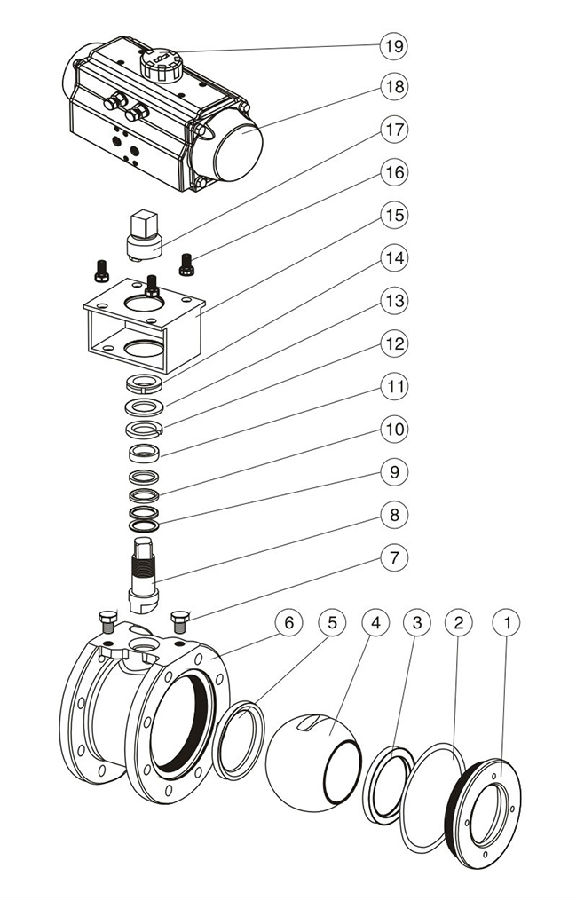 19
18
17
16
15
14
13
12
11
10
9
8
7
6
5
4
3
2
1